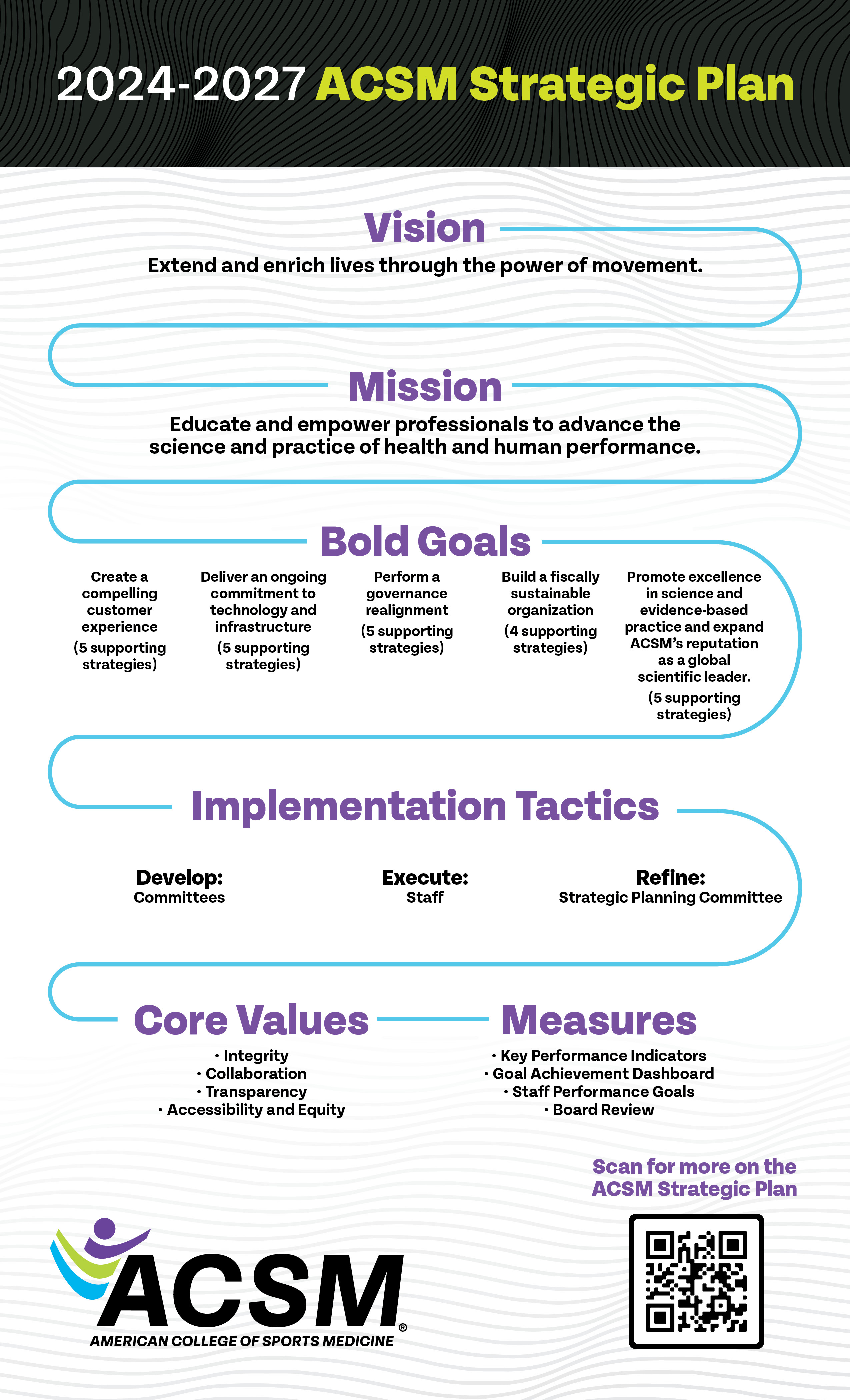 2024-2027 ACSM Strategic Plan

Vision

Extend and enrich lives through the power of movement.

Mission

Educate and empower professionals to advance the science and practice of health and human performance.

Bold Goals

Create a compelling customer experience
(5 supporting strategies)

Deliver an ongoing commitment to technology and infrastructure
(5 supporting strategies)

Perform a governance realignment
(5 supporting strategies)

Build a fiscally sustainable organization
(4 supporting strategies)

Promote excellence in science and evidence-based practice and expand ACSM's reputation as a global scientific leader.
(5 supporting strategies)

Implementation Tactics

Develop:
Committees

Execute:
Staff

Refine:
Strategic Planning Committee

Core Values

• Integrity
• Collaboration
• Transparency
• Accessibility and Equity

Measures

• Key Performance Indicators
• Goal Achievement Dashboard
• Staff Performance Goals
• Board Review

Scan for more on the ACSM Strategic Plan

ACSM®
AMERICAN COLLEGE OF SPORTS MEDICINE